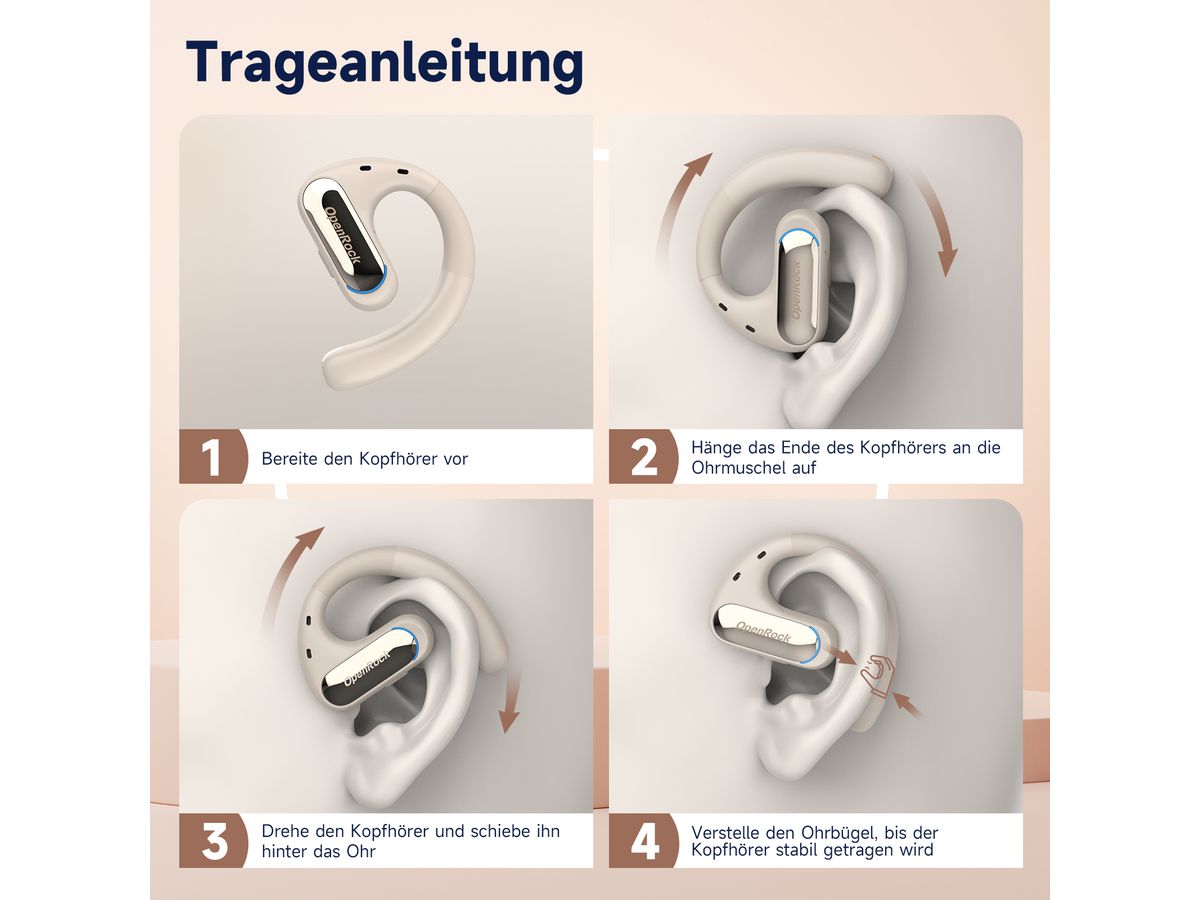 Trageanleitung

OpenRock

1 Bereite den Kopfhörer vor

OpenRock

2 Hänge das Ende des Kopfhörers an die Ohrmuschel auf

OpenRock

3 Drehe den Kopfhörer und schiebe ihn hinter das Ohr

OpenRock

4 Verstelle den Ohrbügel, bis der Kopfhörer stabil getragen wird