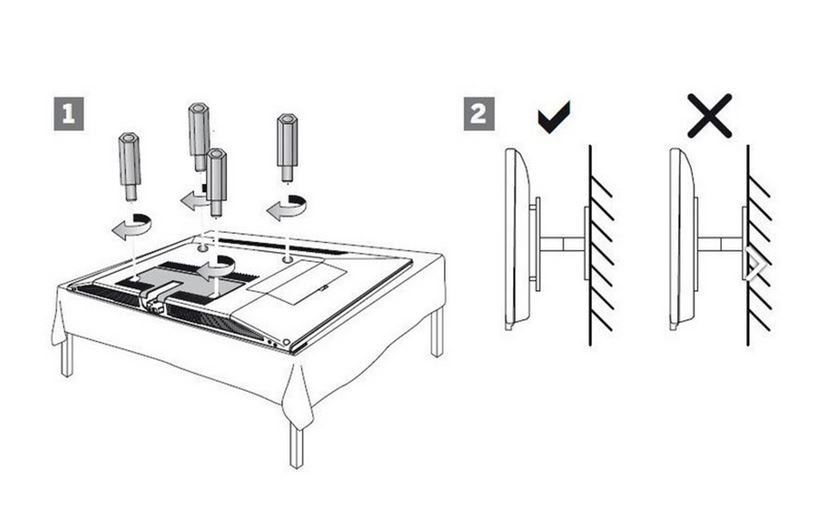 1

2